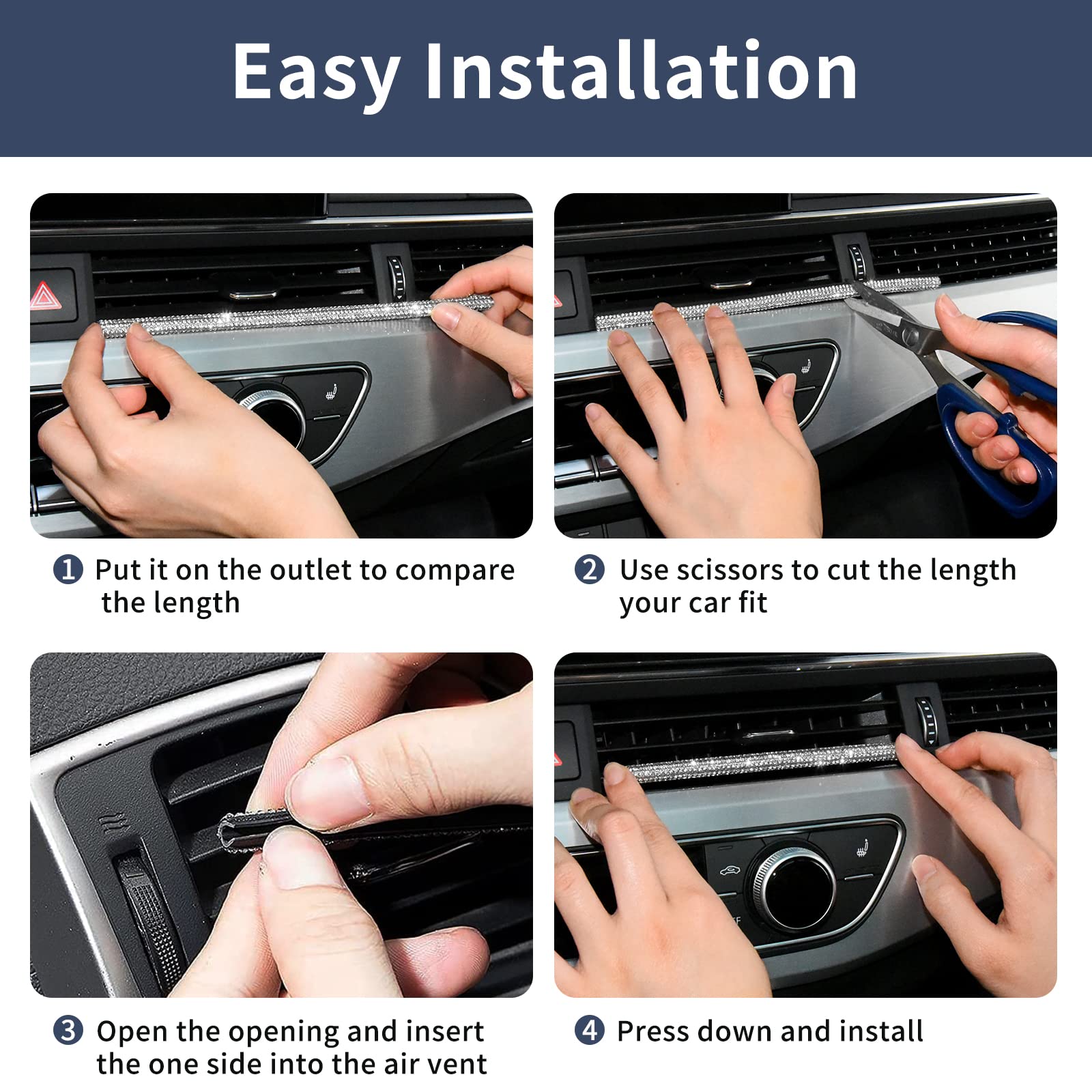 Easy Installation

1 Put it on the outlet to compare the length

2 Use scissors to cut the length your car fit

3 Open the opening and insert the one side into the air vent

4 Press down and install