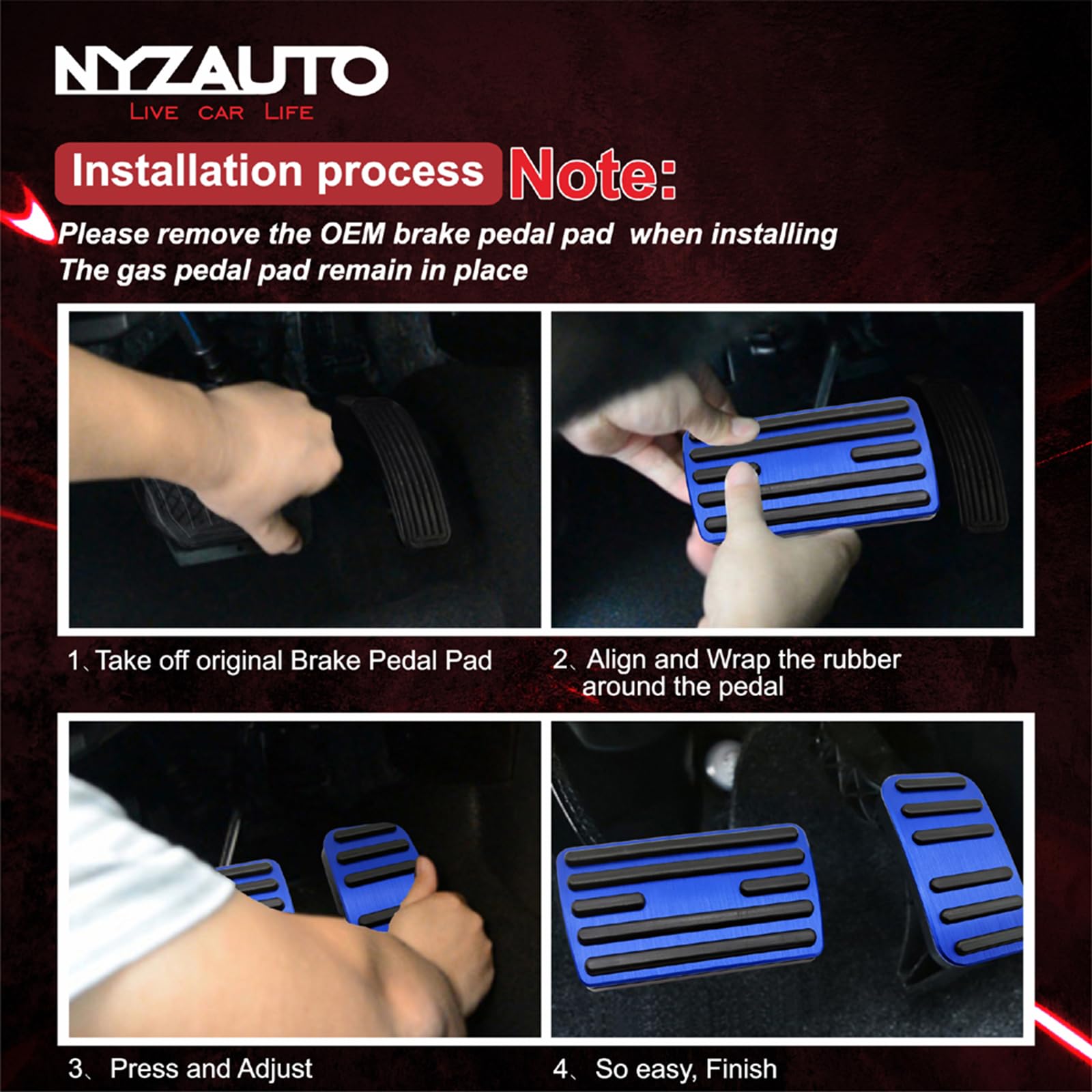 NYZAUTO
LIVE CAR LIFE

Installation process Note:

Please remove the OEM brake pedal pad when installing
The gas pedal pad remain in place

1、Take off original Brake Pedal Pad

2、Align and Wrap the rubber around the pedal

3、Press and Adjust

4、So easy, Finish